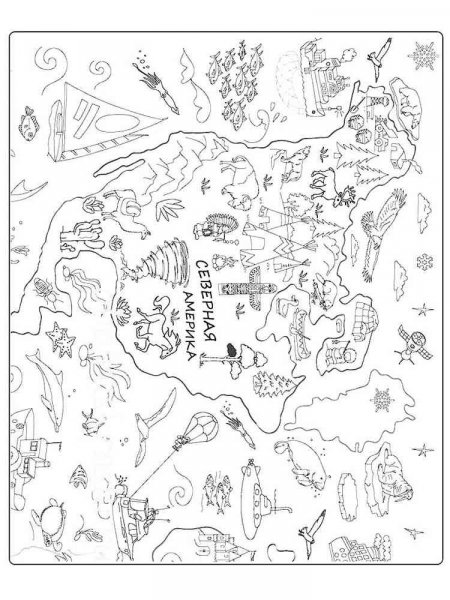 СЕВЕРНАЯ АМЕРИКА