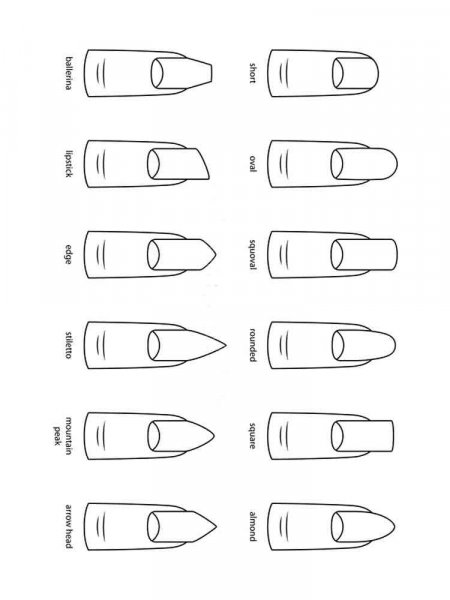 ballerina
lipstick
edge
stiletto
mountain peak
arrow head

short
oval
squoval
rounded
square
almond